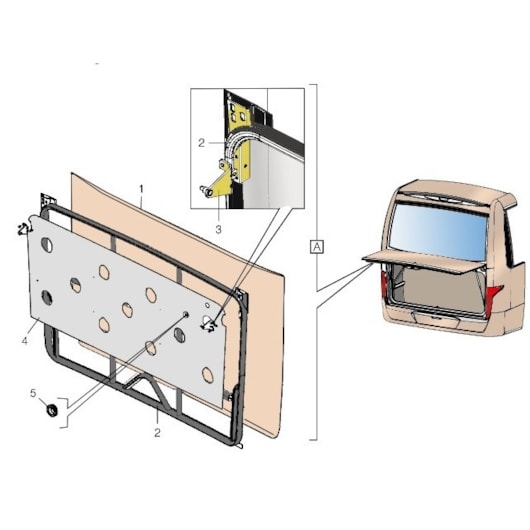 2
3
1
A
4
5
2